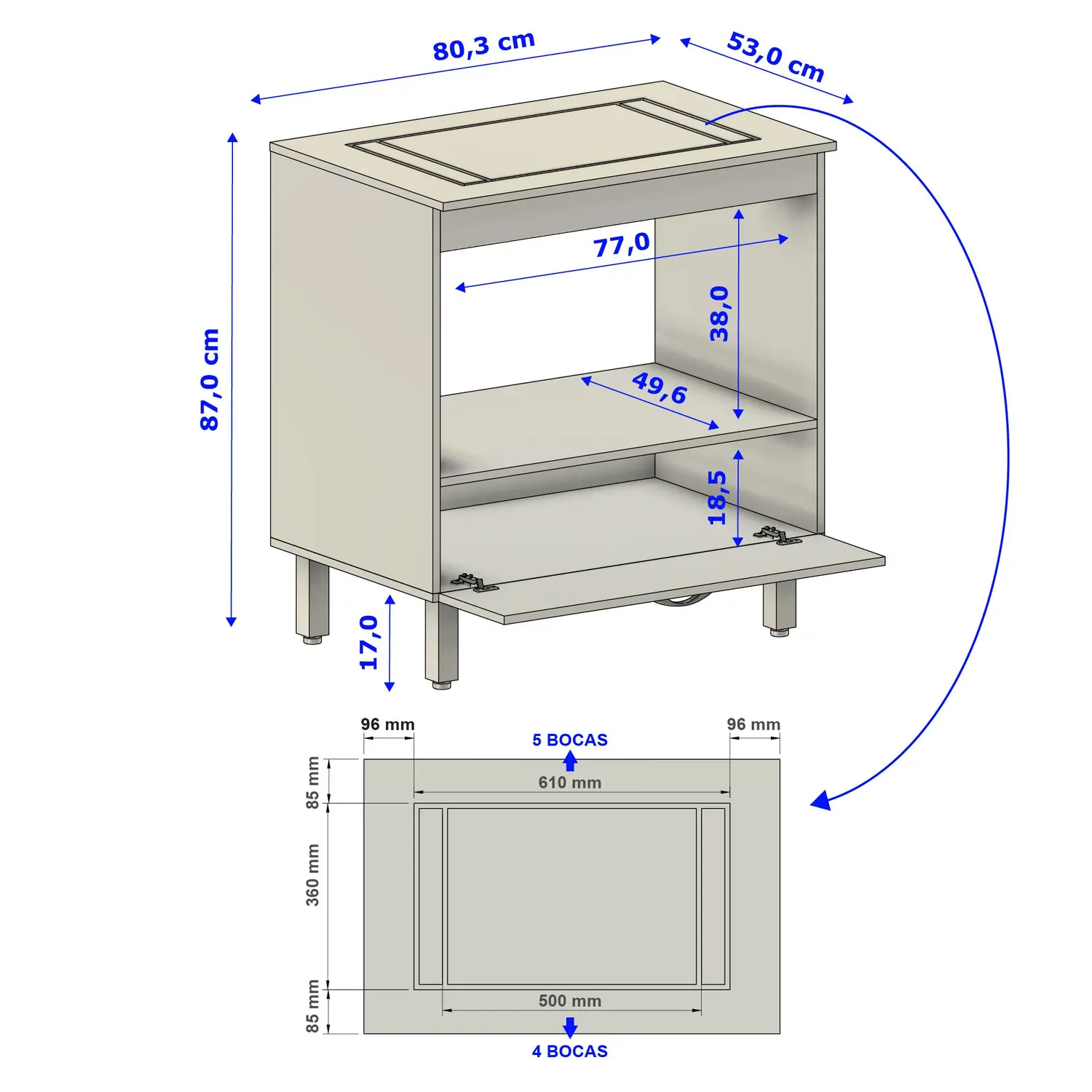 80,3 cm
53,0 cm
87,0 cm
77,0
38,0
49,6
18,5
17,0

96 mm
5 BOCAS
96 mm
85 mm
610 mm
360 mm
85 mm
500 mm
4 BOCAS